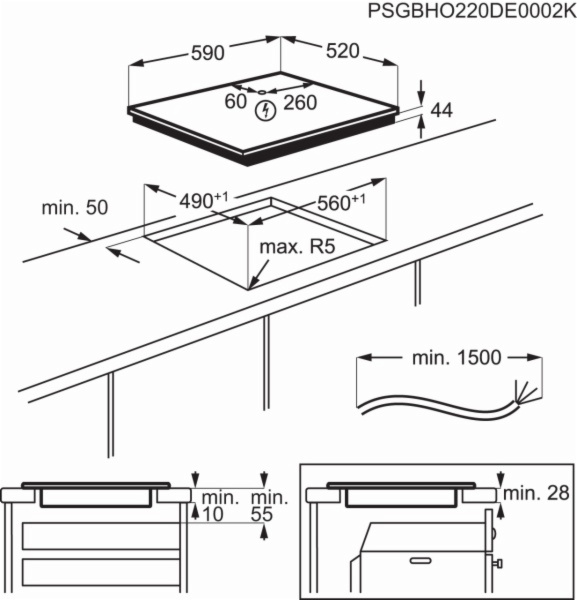 PSGBHO220DE0002K

590
520
60
260
44

min. 50
$490^{+1}$
$560^{+1}$
max. R5

min. 1500

min.
10
min.
55

min. 28